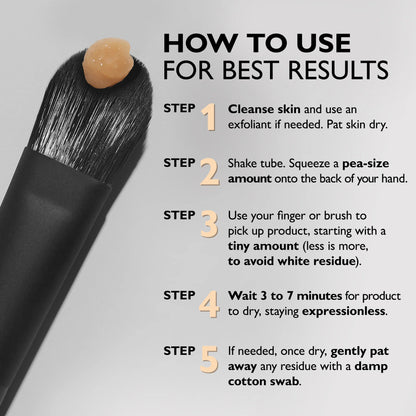 HOW TO USE
FOR BEST RESULTS

STEP 1 Cleanse skin and use an exfoliant if needed. Pat skin dry.

STEP 2 Shake tube. Squeeze a pea-size amount onto the back of your hand.

STEP 3 Use your finger or brush to pick up product, starting with a tiny amount (less is more, to avoid white residue).

STEP 4 Wait 3 to 7 minutes for product to dry, staying expressionless.

STEP 5 If needed, once dry, gently pat away any residue with a damp cotton swab.